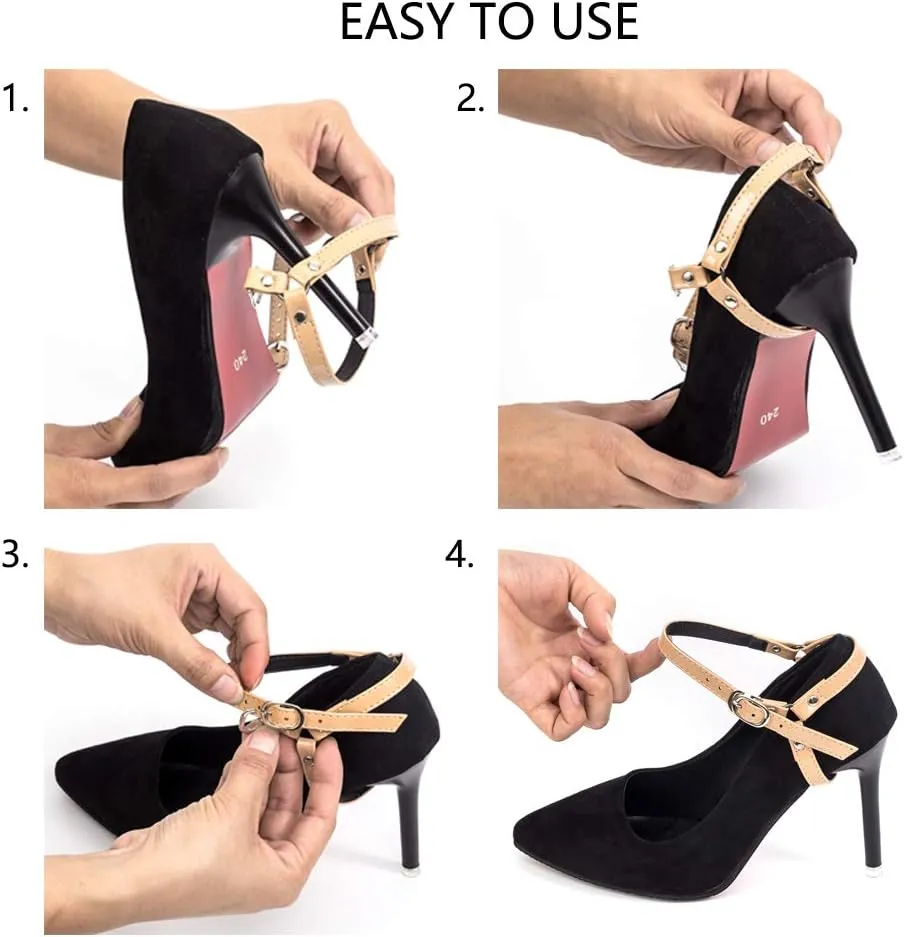 EASY TO USE

1.

240

2.

240

3.

4.