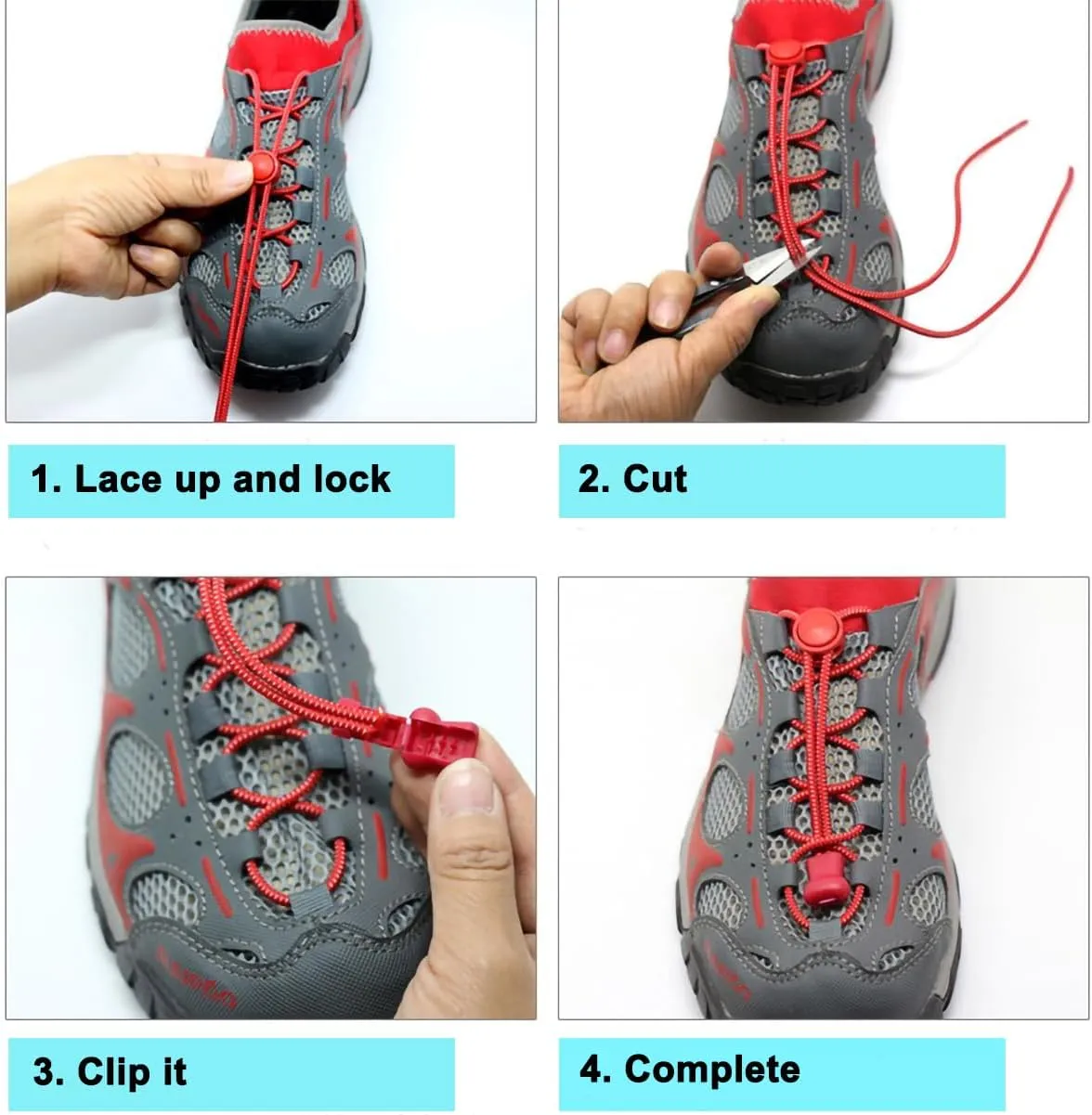 1. Lace up and lock

2. Cut

3. Clip it

4. Complete